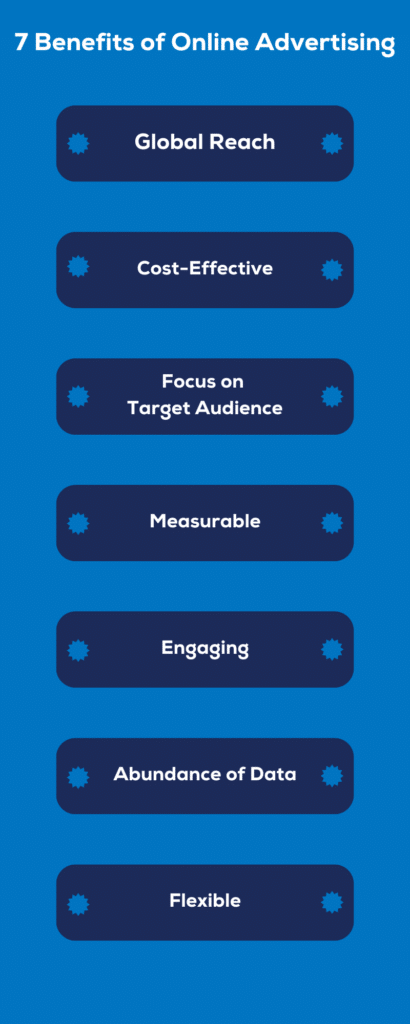 7 Benefits of Online Advertising

Global Reach

Cost-Effective

Focus on Target Audience

Measurable

Engaging

Abundance of Data

Flexible